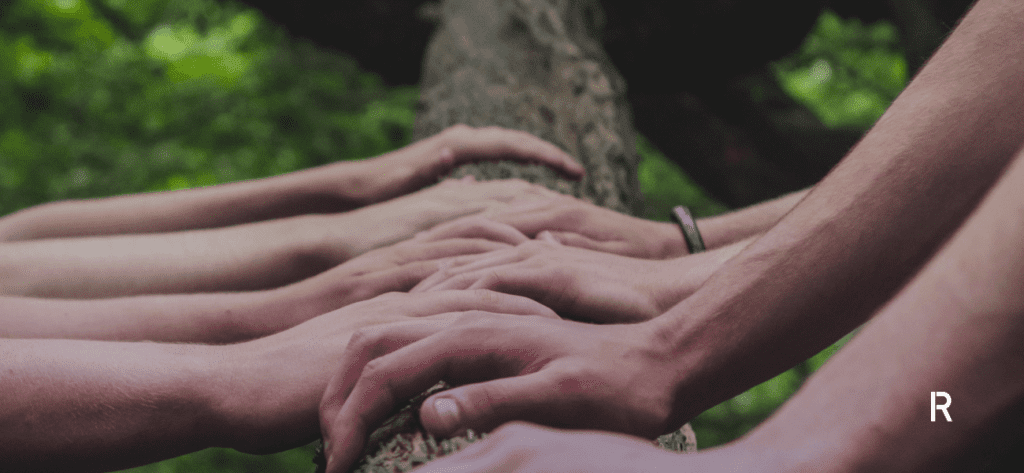 R